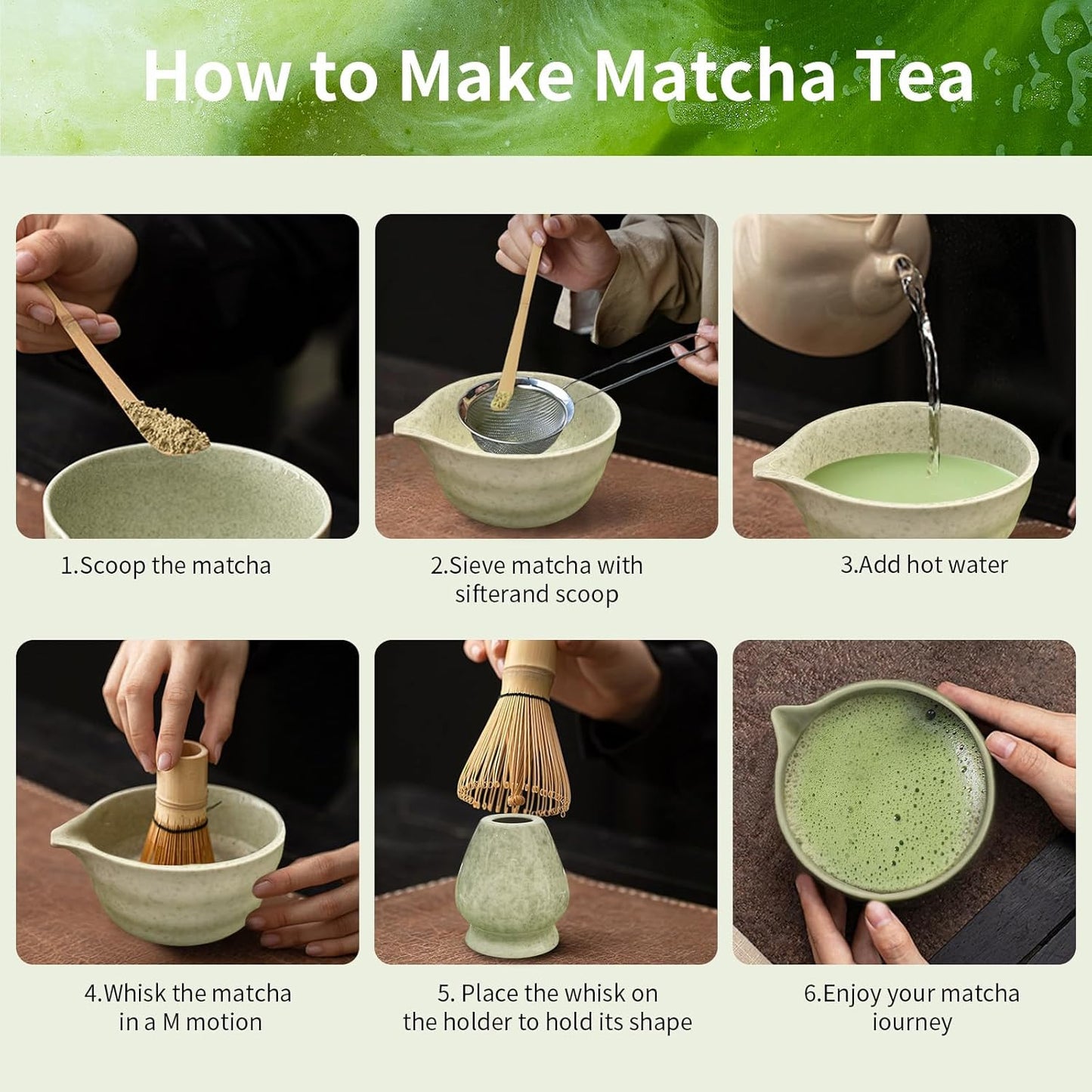 How to Make Matcha Tea

1.Scoop the matcha

2.Sieve matcha with sifterand scoop

3.Add hot water

4.Whisk the matcha in a M motion

5. Place the whisk on the holder to hold its shape

6.Enjoy your matcha iourney